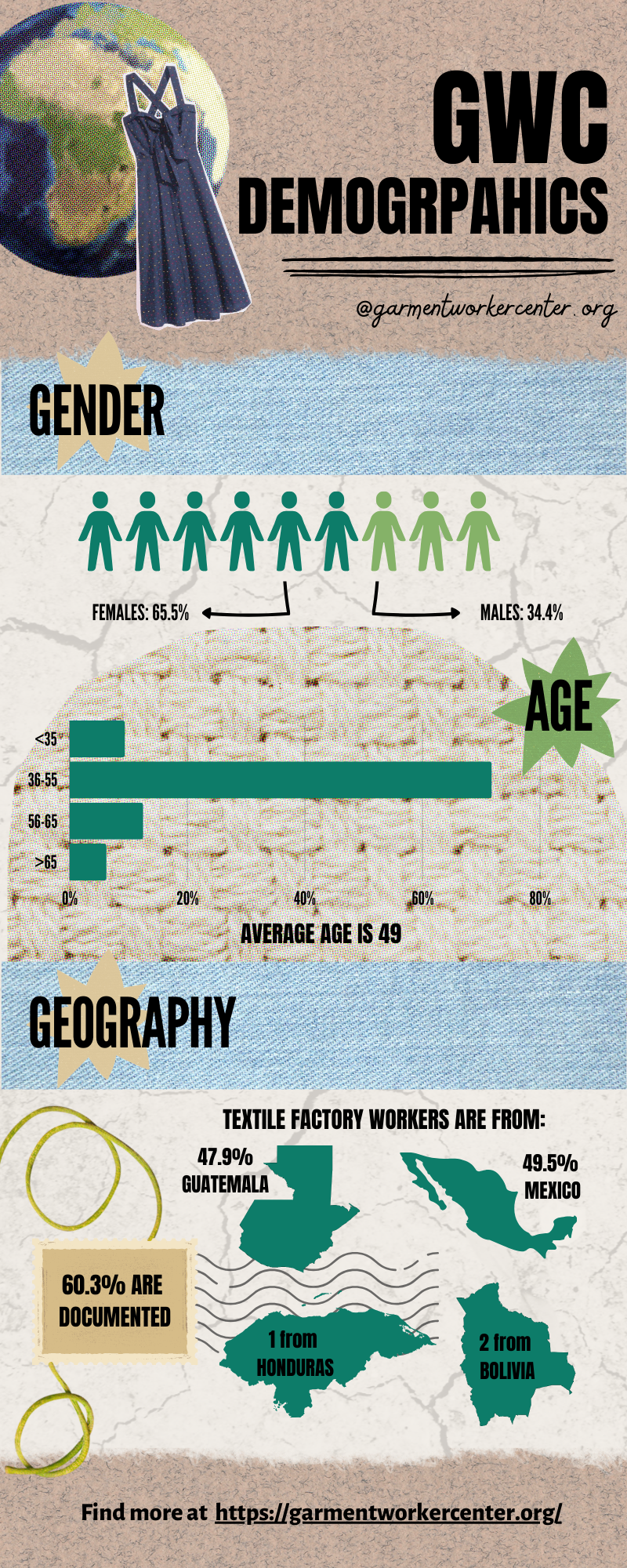 GWC
DEMOGRPAHICS

@garmentworkercenter.org

GENDER

FEMALES: 65.5%

MALES: 34.4%

AGE

<35
36-55
56-65
>65

0%
20%
40%
60%
80%

AVERAGE AGE IS 49

GEOGRAPHY

TEXTILE FACTORY WORKERS ARE FROM:

47.9%
GUATEMALA

49.5%
MEXICO

60.3% ARE DOCUMENTED

1 from
HONDURAS

2 from
BOLIVIA

Find more at https://garmentworkercenter.org/